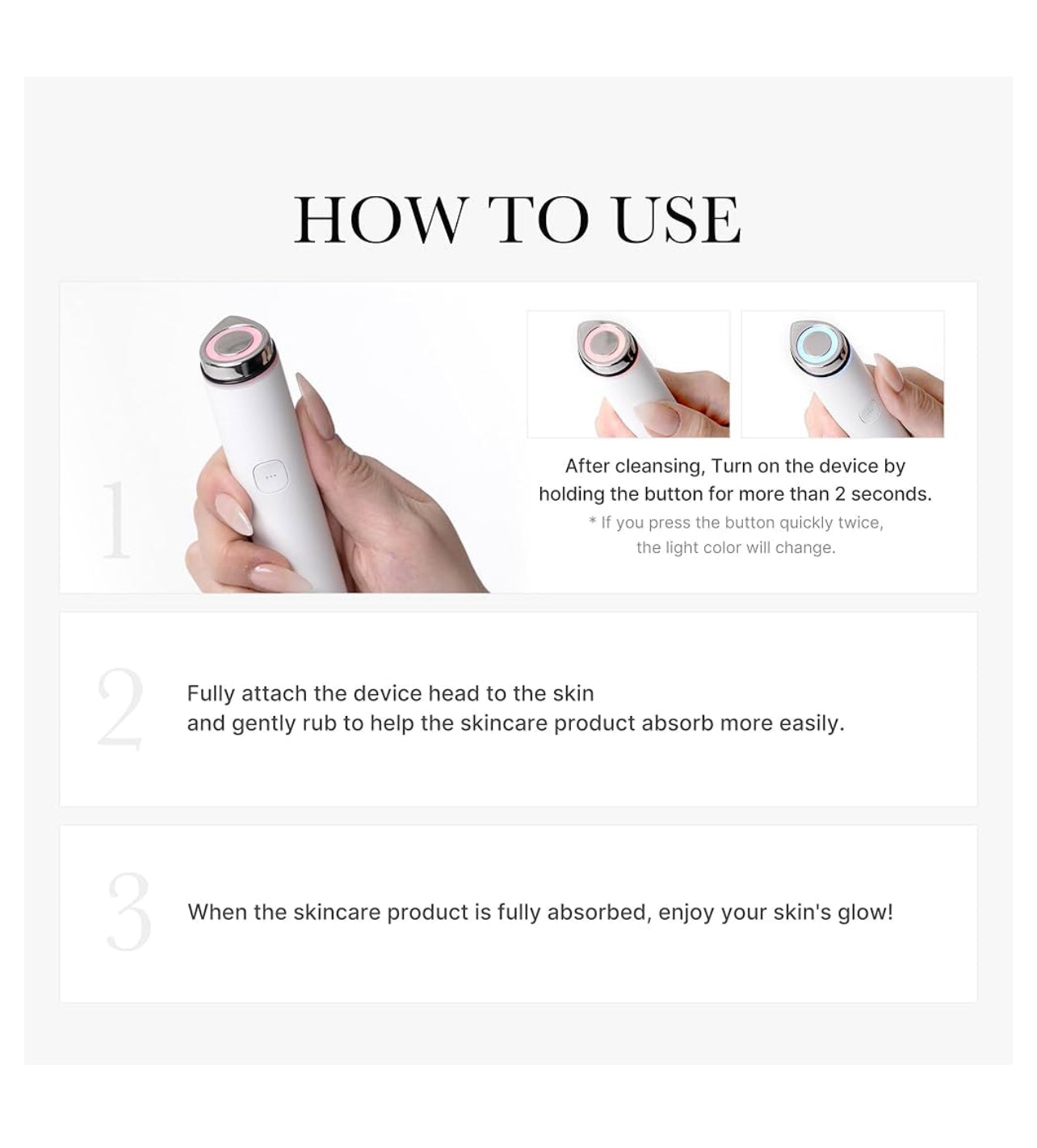 HOW TO USE

1

After cleansing, Turn on the device by holding the button for more than 2 seconds.

* If you press the button quickly twice, the light color will change.

2

Fully attach the device head to the skin
and gently rub to help the skincare product absorb more easily.

3

When the skincare product is fully absorbed, enjoy your skin's glow!