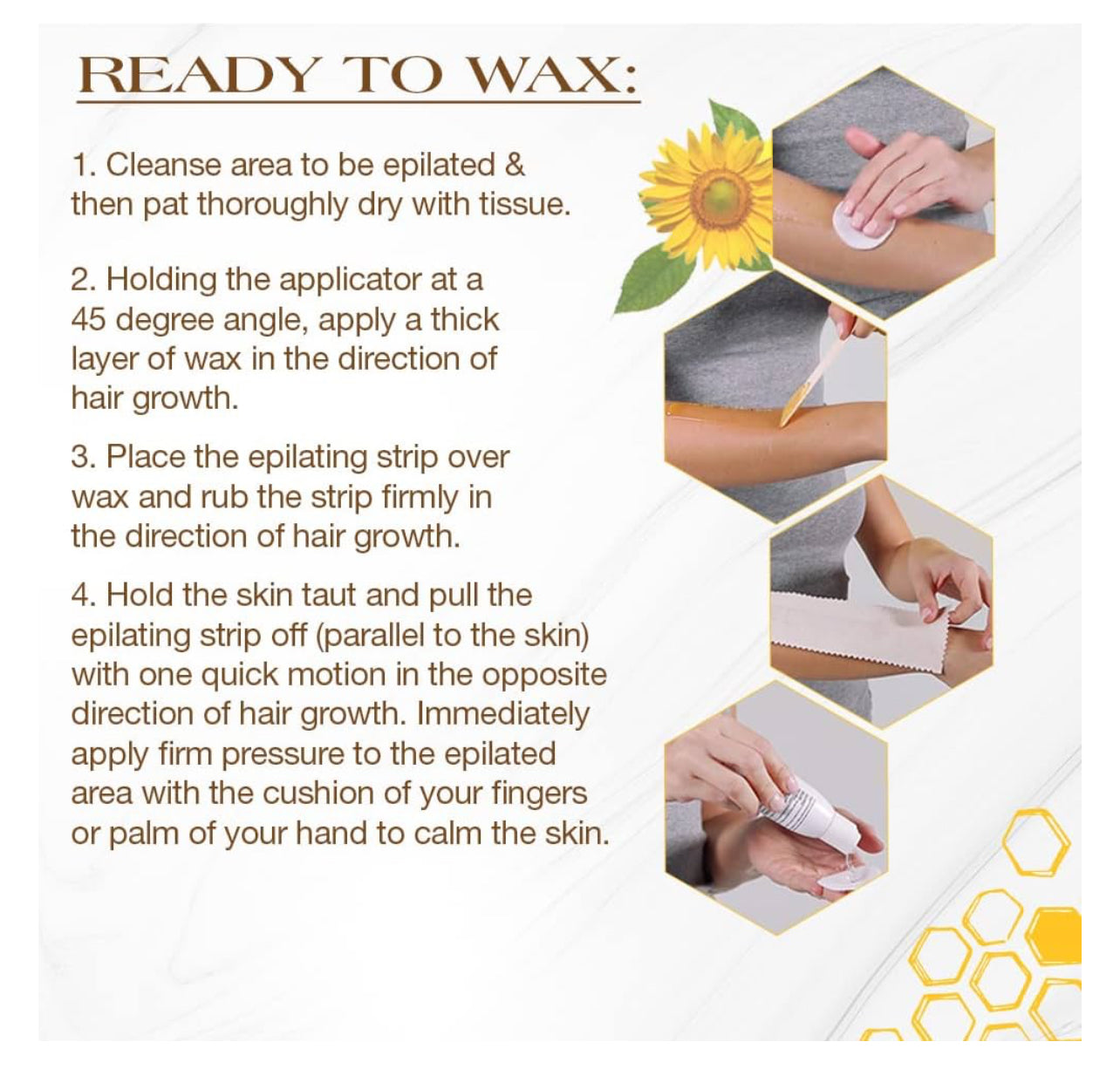 READY TO WAX:

1. Cleanse area to be epilated & then pat thoroughly dry with tissue.

2. Holding the applicator at a 45 degree angle, apply a thick layer of wax in the direction of hair growth.

3. Place the epilating strip over wax and rub the strip firmly in the direction of hair growth.

4. Hold the skin taut and pull the epilating strip off (parallel to the skin) with one quick motion in the opposite direction of hair growth. Immediately apply firm pressure to the epilated area with the cushion of your fingers or palm of your hand to calm the skin.